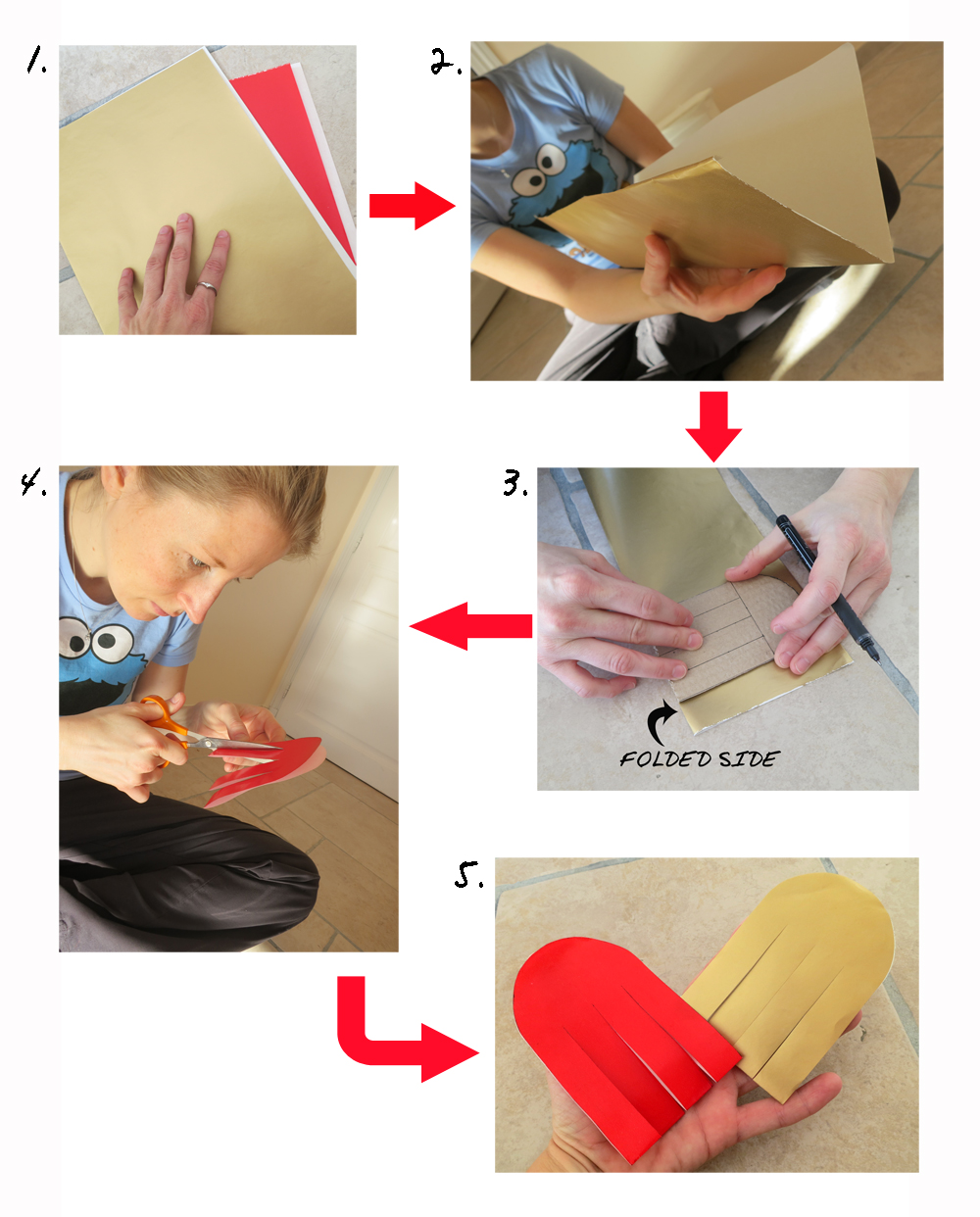 1.

2.

3.

FOLDED SIDE

4.

5.